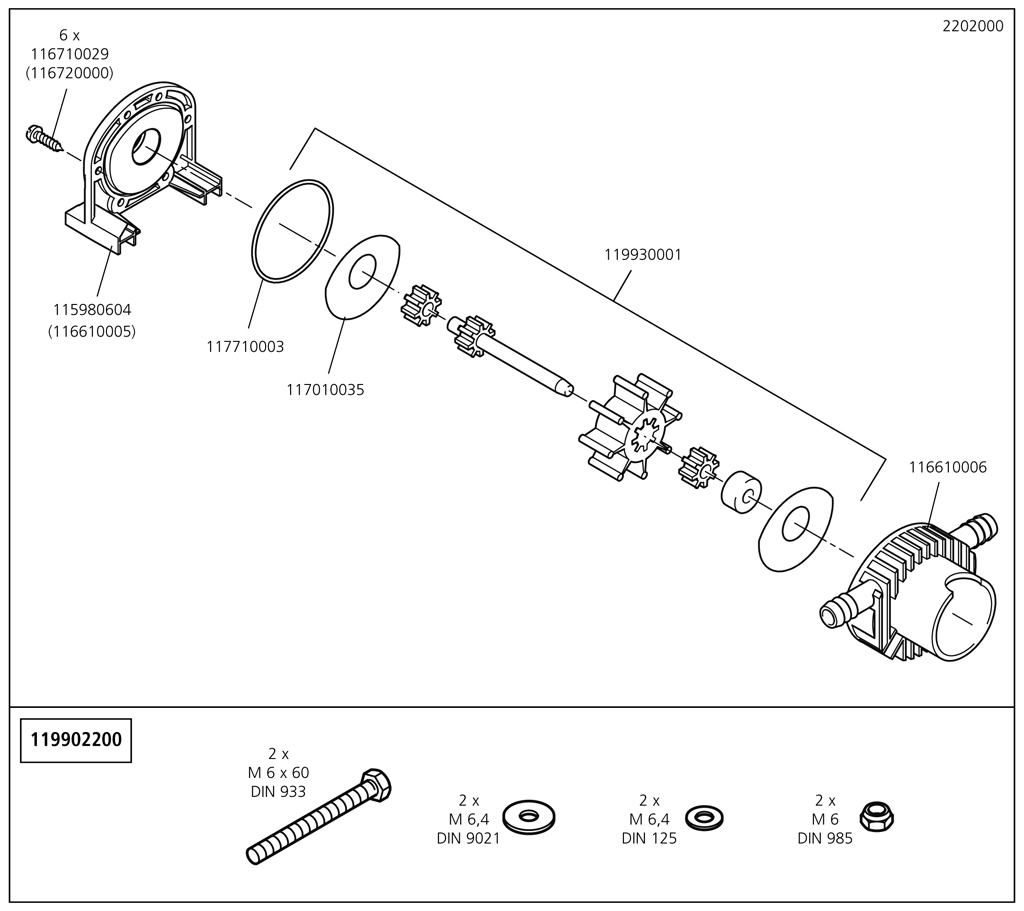 2202000

6 x
116710029
(116720000)

115980604
(116610005)

117710003

117010035

119930001

116610006

119902200

2 x
M 6 x 60
DIN 933

2 x
M 6,4
DIN 9021

2 x
M 6,4
DIN 125

2 x
M 6
DIN 985