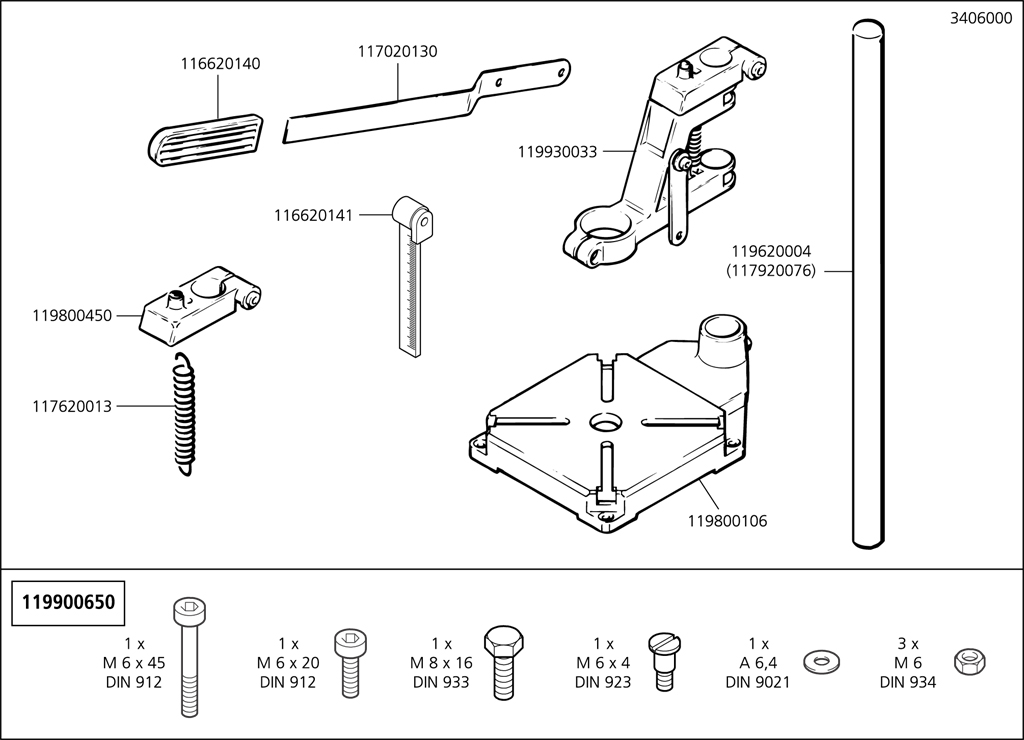 3406000

116620140

117020130

119930033

116620141

119620004
(117920076)

119800450

117620013

119800106

119900650

1 x
M 6 x 45
DIN 912

1 x
M 6 x 20
DIN 912

1 x
M 8 x 16
DIN 933

1 x
M 6 x 4
DIN 923

1 x
A 6,4
DIN 9021

3 x
M 6
DIN 934