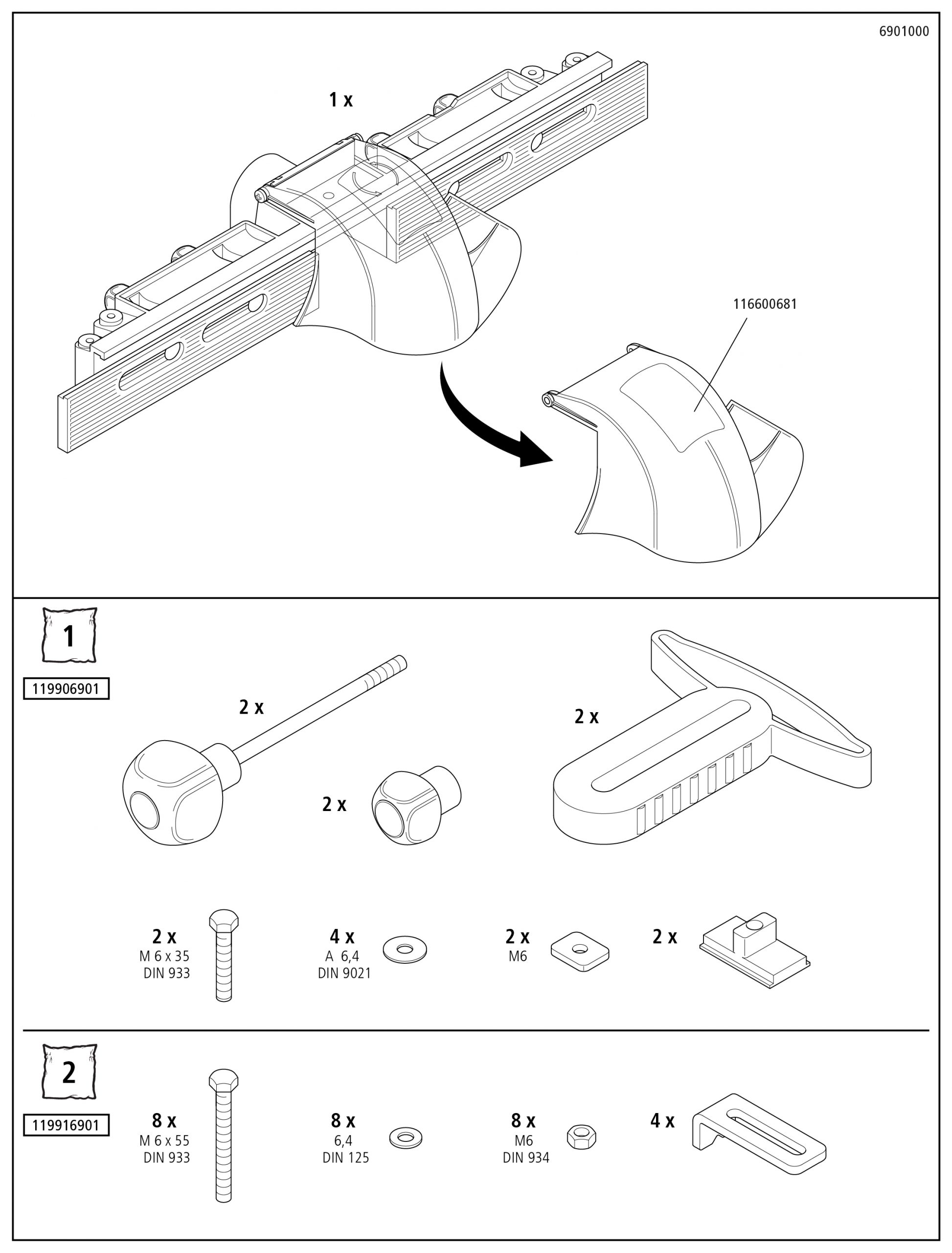 6901000

1 x

116600681

1

119906901

2 x

2 x

2 x

2 x
M 6 x 35
DIN 933

4 x
A 6,4
DIN 9021

2 x
M6

2 x

2

119916901

8 x
M 6 x 55
DIN 933

8 x
6,4
DIN 125

8 x
M6
DIN 934

4 x