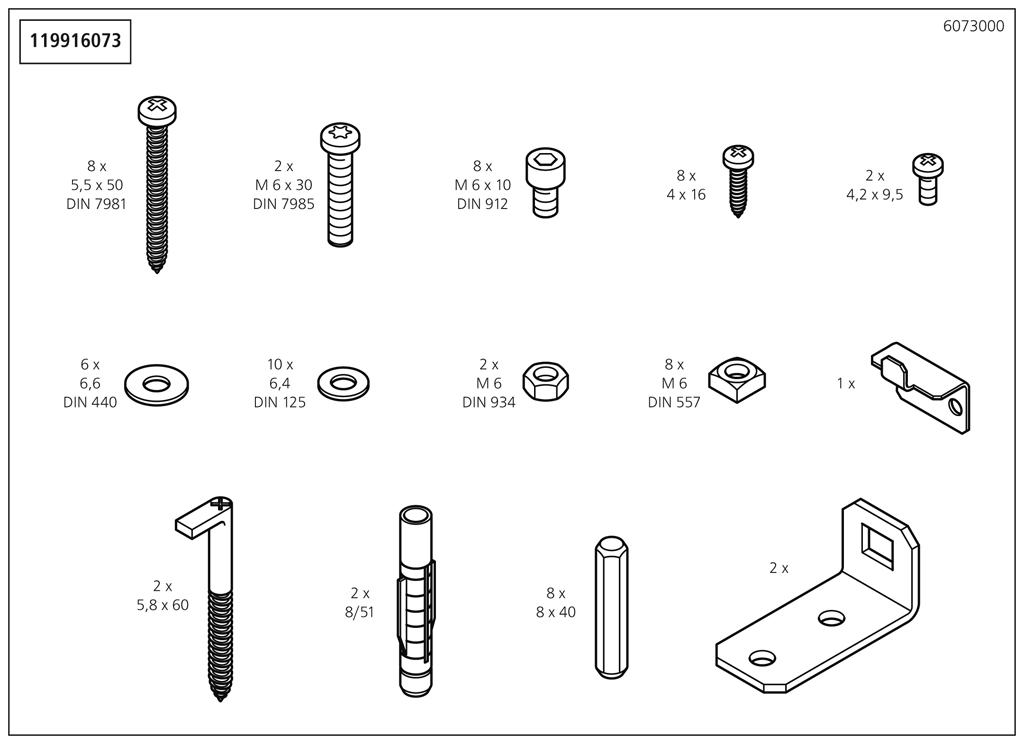 119916073

6073000

8 x
5,5 x 50
DIN 7981

2 x
M 6 x 30
DIN 7985

8 x
M 6 x 10
DIN 912

8 x
4 x 16

2 x
4,2 x 9,5

6 x
6,6
DIN 440

10 x
6,4
DIN 125

2 x
M 6
DIN 934

8 x
M 6
DIN 557

1 x

2 x
5,8 x 60

2 x
8/51

8 x
8 x 40

2 x