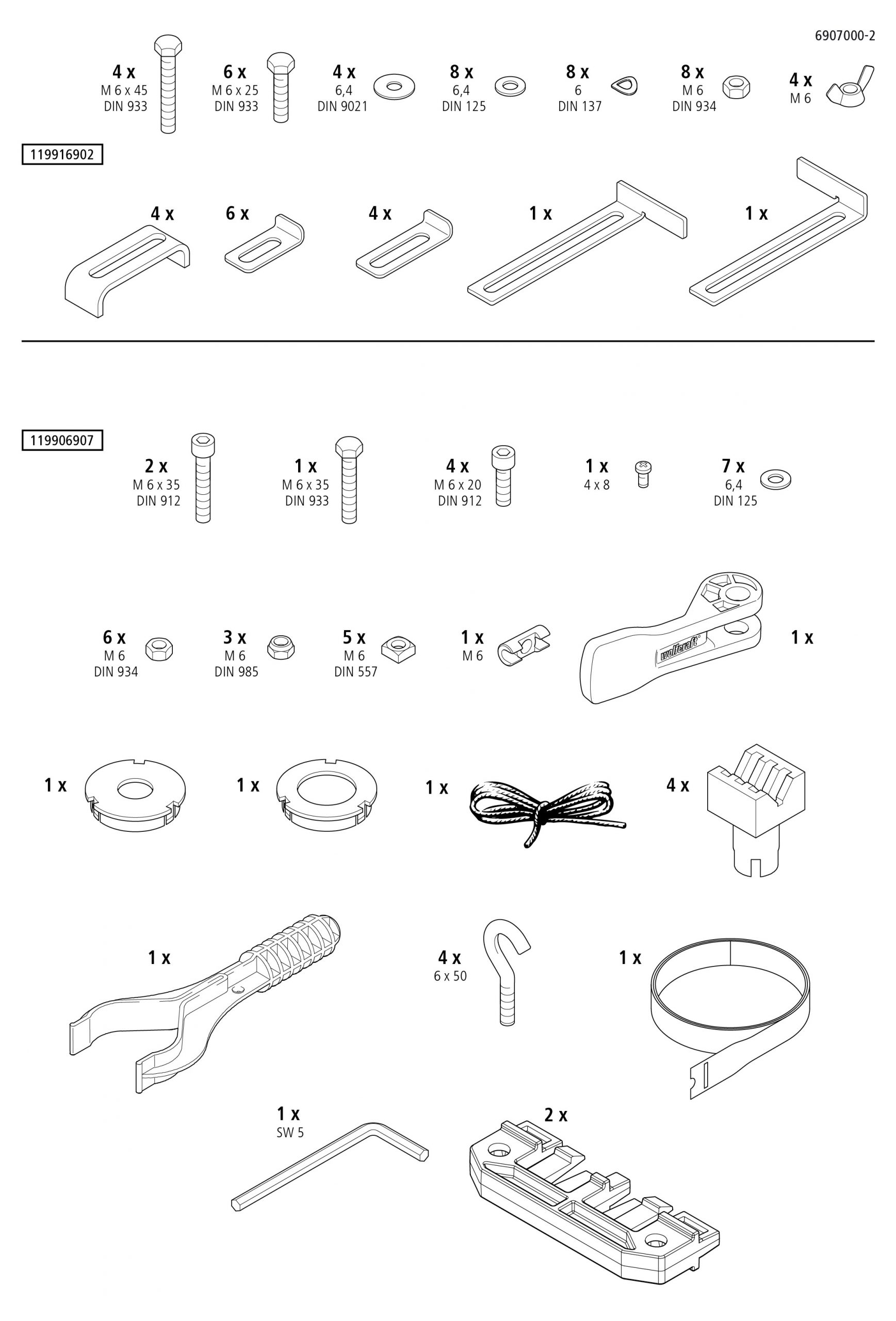 6907000-2

4 x
M 6 x 45
DIN 933

6 x
M 6 x 25
DIN 933

4 x
6,4
DIN 9021

8 x
6,4
DIN 125

8 x
6
DIN 137

8 x
M 6
DIN 934

4 x
M 6

119916902

4 x

6 x

4 x

1 x

1 x

119906907

2 x
M 6 x 35
DIN 912

1 x
M 6 x 35
DIN 933

4 x
M 6 x 20
DIN 912

1 x
4 x 8

7 x
6,4
DIN 125

6 x
M 6
DIN 934

3 x
M 6
DIN 985

5 x
M 6
DIN 557

1 x
M 6

wolfcraft

1 x

1 x

1 x

1 x

4 x

1 x

4 x
6 x 50

1 x

1 x
SW 5

2 x