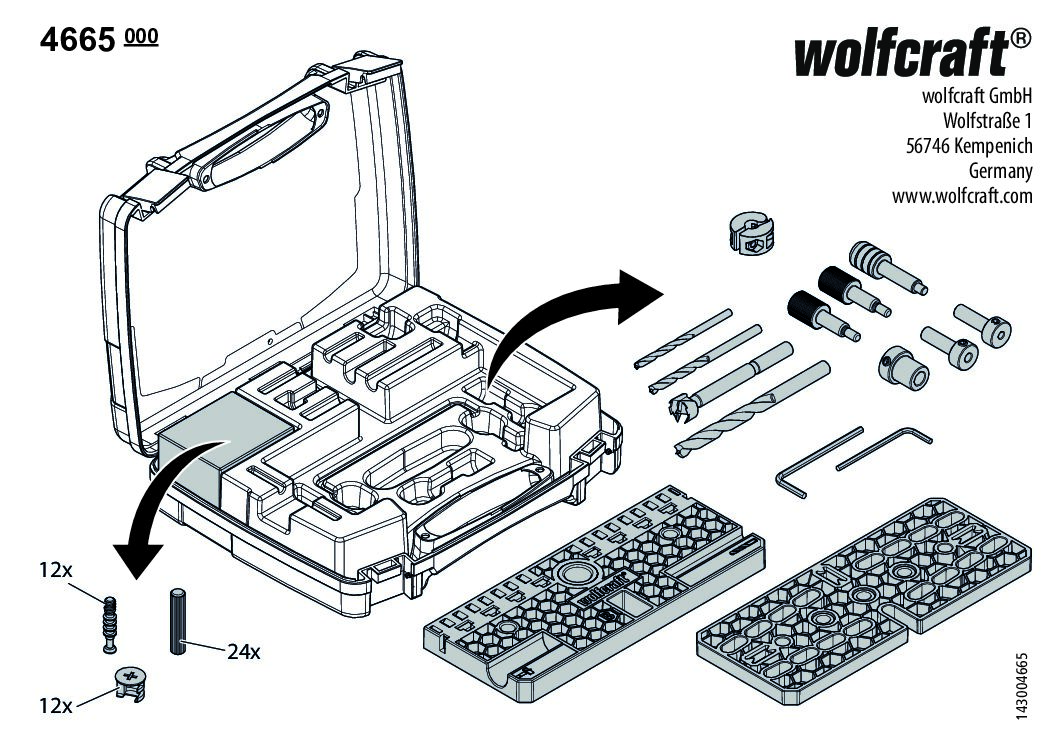 4665 000

wolfcraft®

wolfcraft GmbH
Wolfstraße 1
56746 Kempenich
Germany
www.wolfcraft.com

wolfcraft

12x

24x

12x

143004665